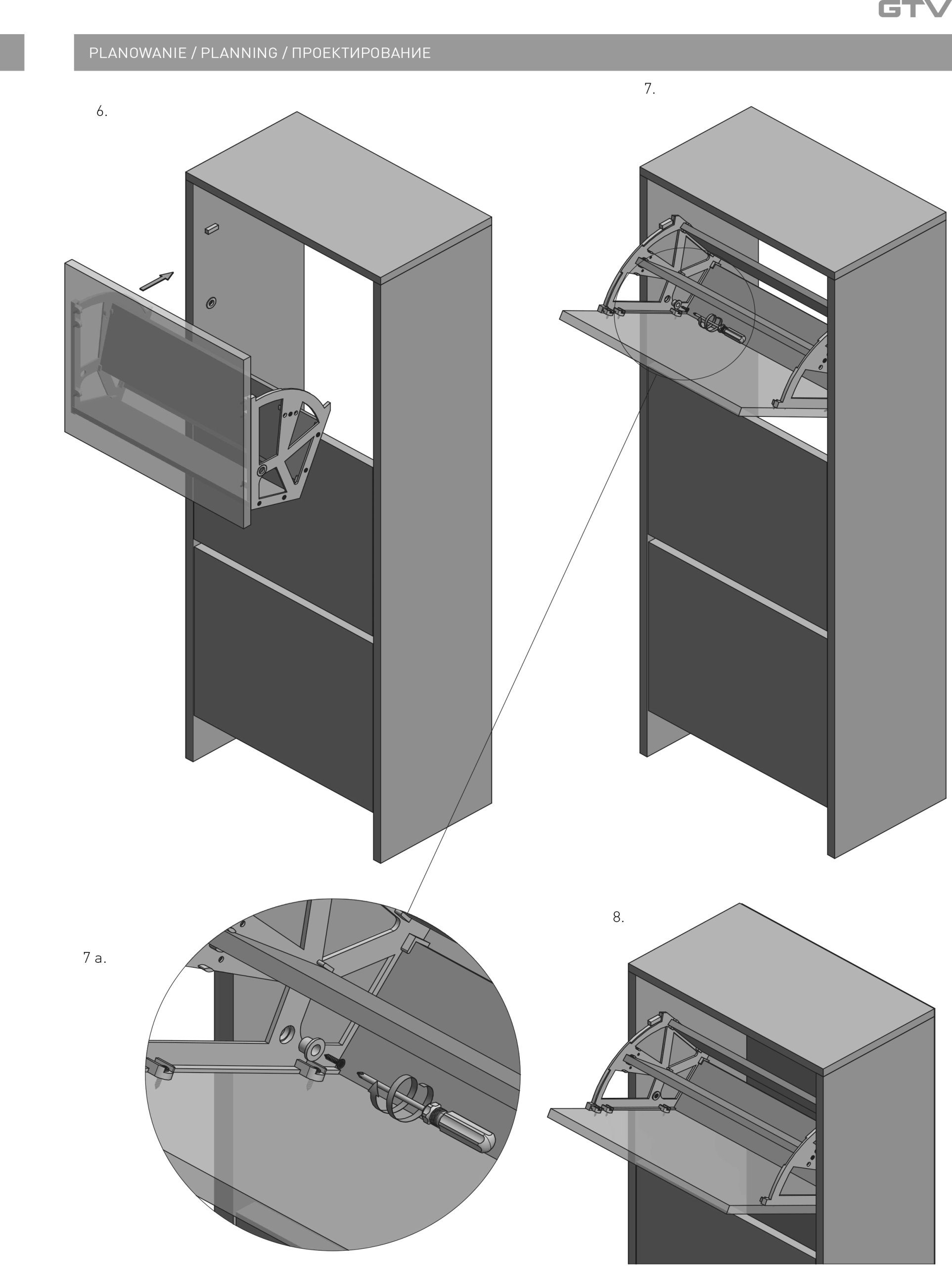 GTV

PLANOWANIE / PLANNING / ПРОЕКТИРОВАНИЕ

6.

7.

7 a.

8.