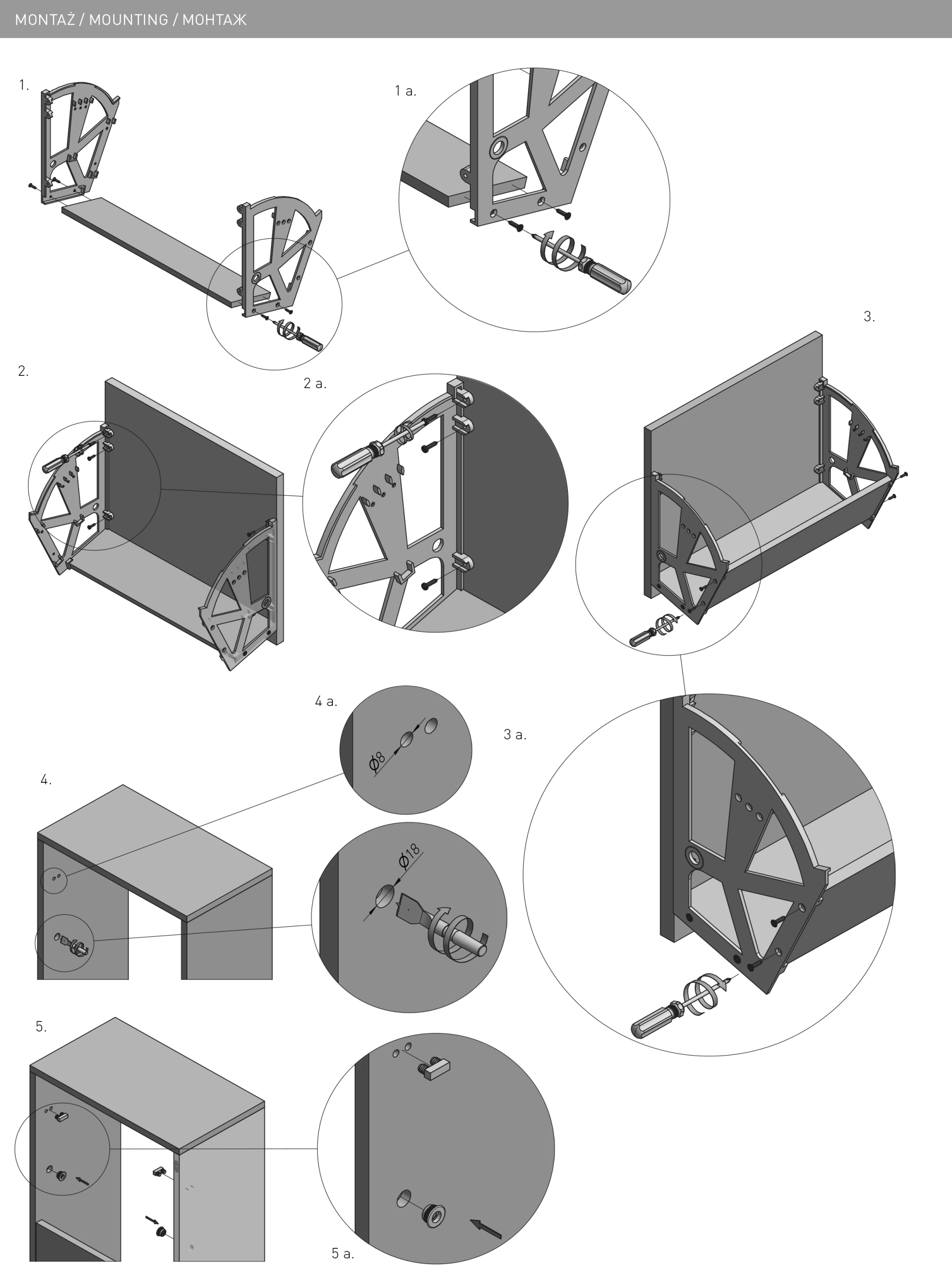 MONTAŻ / MOUNTING / МОНТАЖ

1.

1 a.

3.

2.

2 a.

4 a.

$\phi 8$

3 a.

4.

$\phi 18$

5.

5 a.