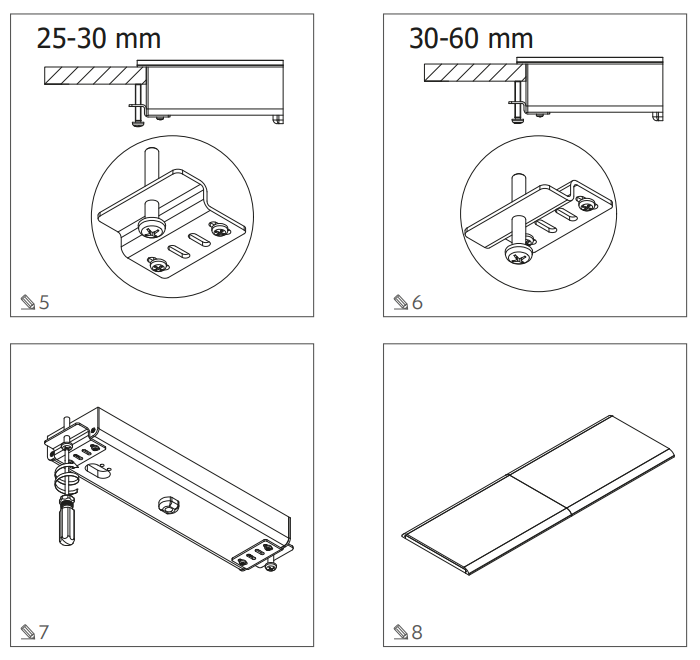 25-30 mm

5

30-60 mm

6

7

8