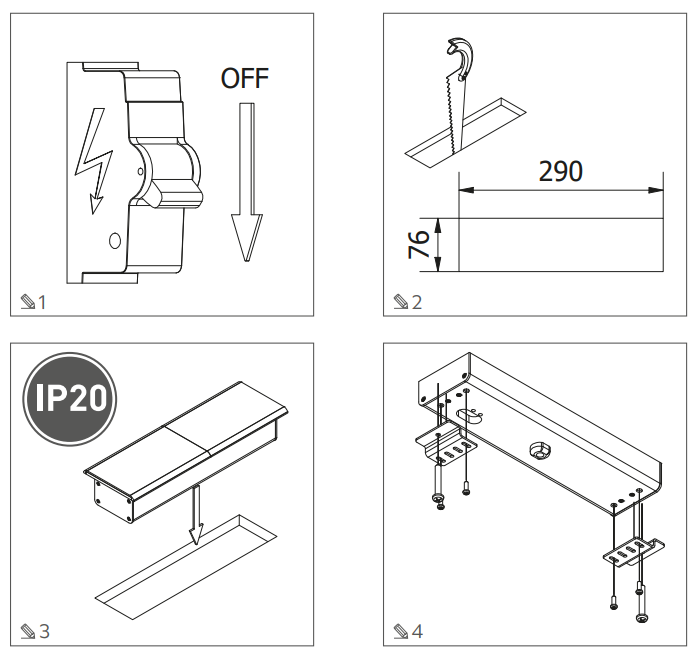 OFF

1

290

76

2

IP20

3

4