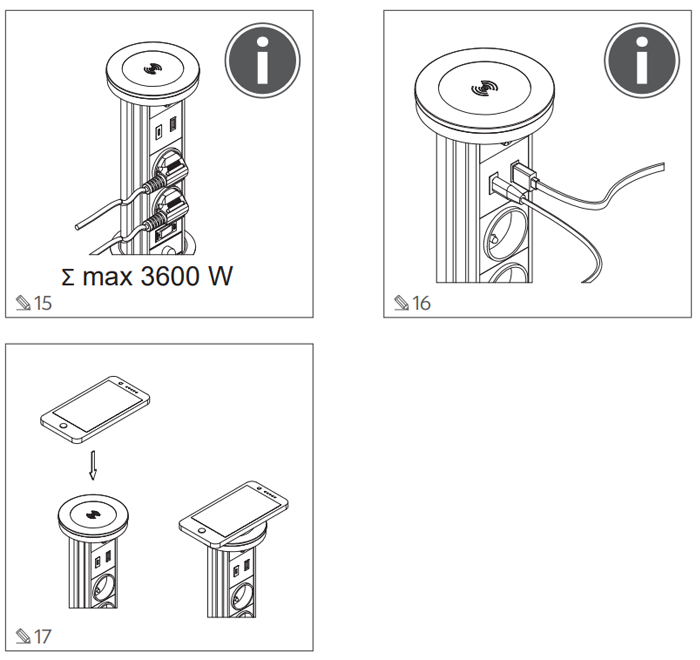 i

Σ max 3600 W

15

i

16

17