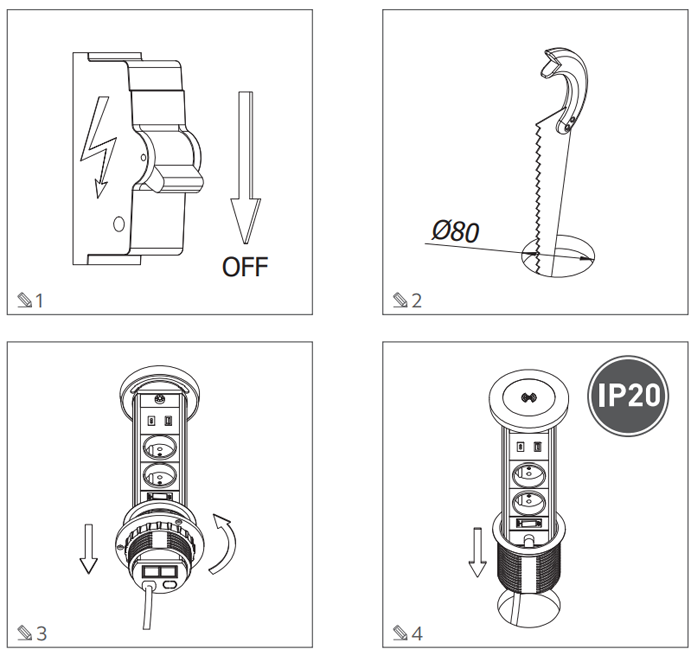 OFF

1

Ø80

2

3

IP20

4