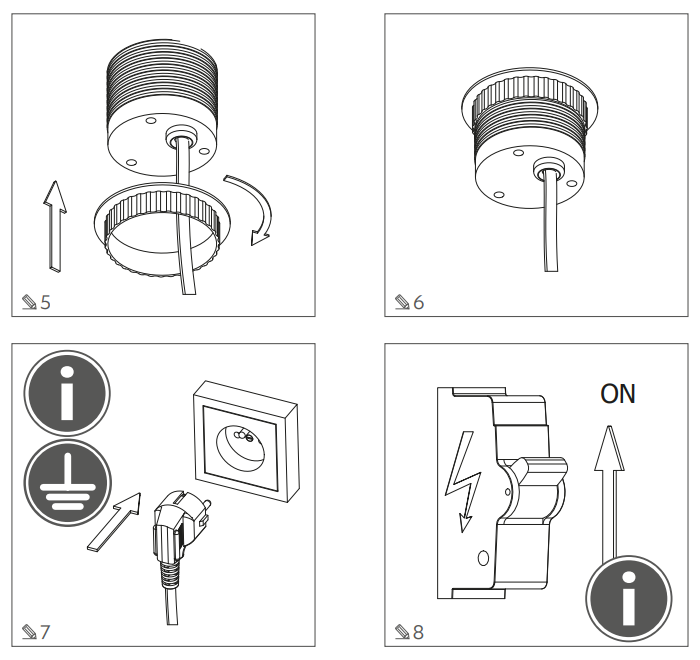 5

6

7

ON

8