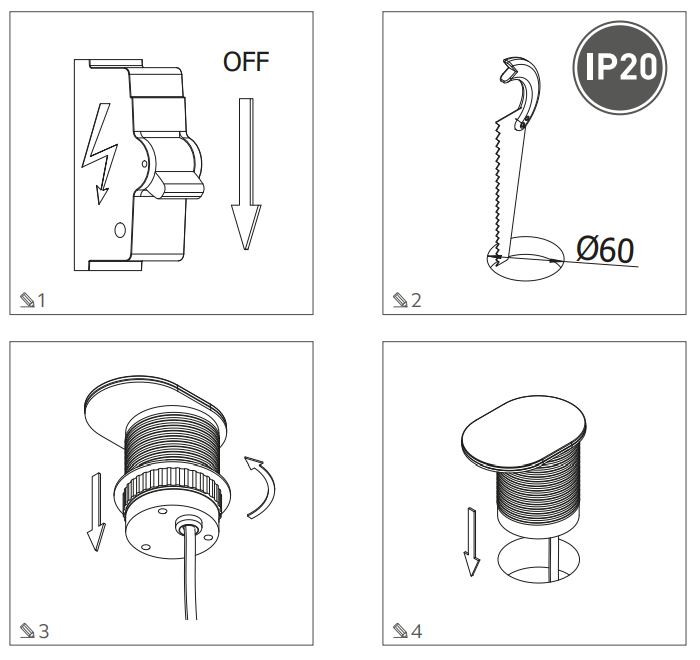 OFF

1

IP20

Ø60

2

3

4